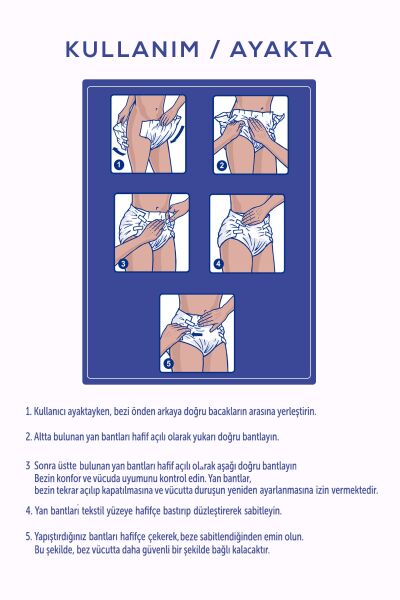 KULLANIM / AYAKTA

1
2
3
4
5

1. Kullanıcı ayaktayken, bezi önden arkaya doğru bacakların arasına yerleştirin.

2. Altta bulunan yan bantları hafif açılı olarak yukarı doğru bantlayın.

3 Sonra üstte bulunan yan bantları hafif açılı olarak aşağı doğru bantlayın
Bezin konfor ve vücuda uyumunu kontrol edin. Yan bantlar,
bezin tekrar açılıp kapatılmasına ve vücutta duruşun yeniden ayarlanmasına izin vermektedir.

4. Yan bantları tekstil yüzeye hafifçe bastırıp düzleştirerek sabitleyin.

5. Yapıştırdığınız bantları hafifçe çekerek, beze sabitlendiğinden emin olun.
Bu şekilde, bez vücutta daha güvenli bir şekilde bağlı kalacaktır.